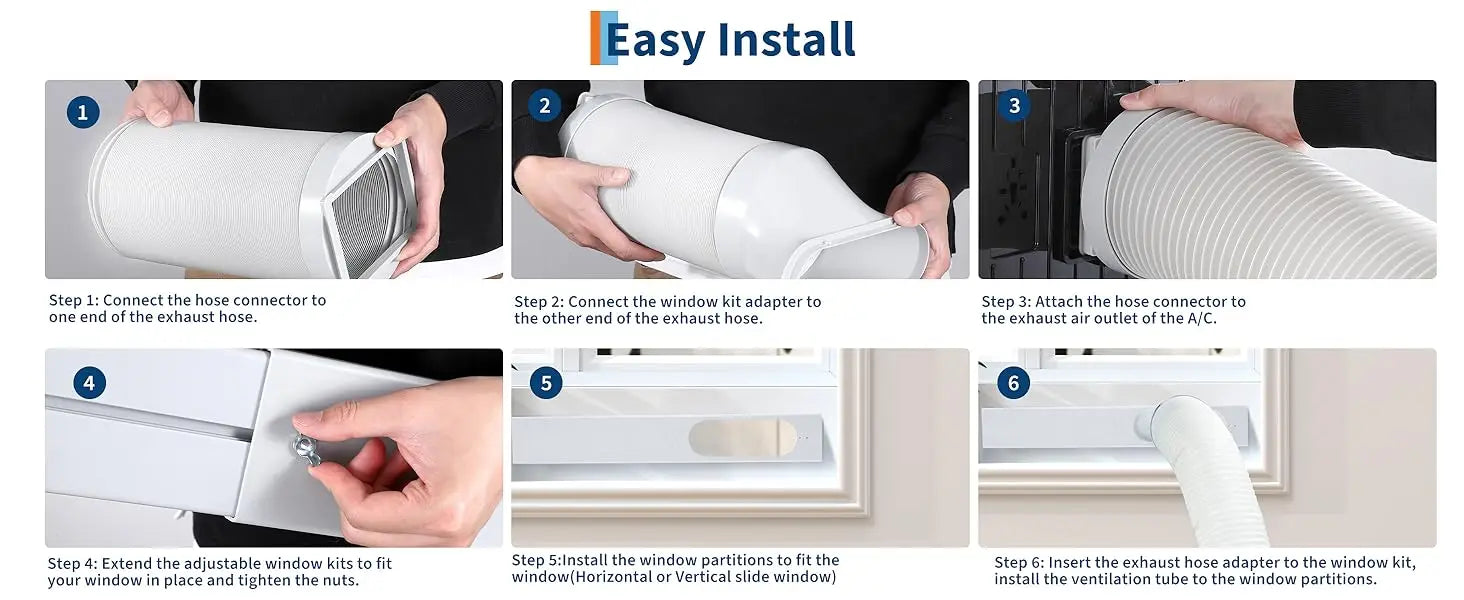 Easy Install

1

Step 1: Connect the hose connector to one end of the exhaust hose.

2

Step 2: Connect the window kit adapter to the other end of the exhaust hose.

3

Step 3: Attach the hose connector to the exhaust air outlet of the A/C.

4

Step 4: Extend the adjustable window kits to fit your window in place and tighten the nuts.

5

Step 5:Install the window partitions to fit the window(Horizontal or Vertical slide window)

6

Step 6: Insert the exhaust hose adapter to the window kit, install the ventilation tube to the window partitions.