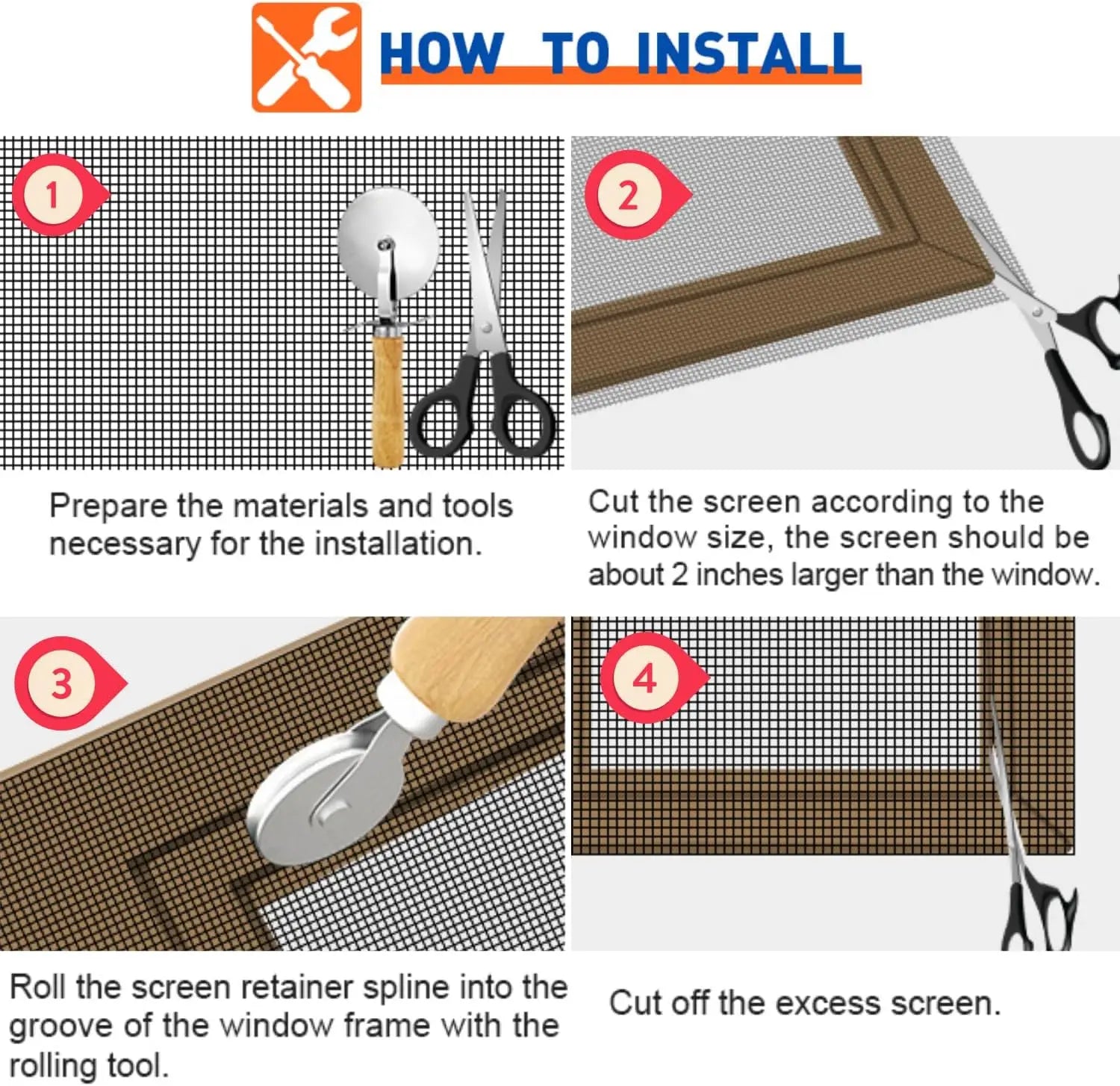 HOW TO INSTALL

1

Prepare the materials and tools necessary for the installation.

2

Cut the screen according to the window size, the screen should be about 2 inches larger than the window.

3

Roll the screen retainer spline into the groove of the window frame with the rolling tool.

4

Cut off the excess screen.