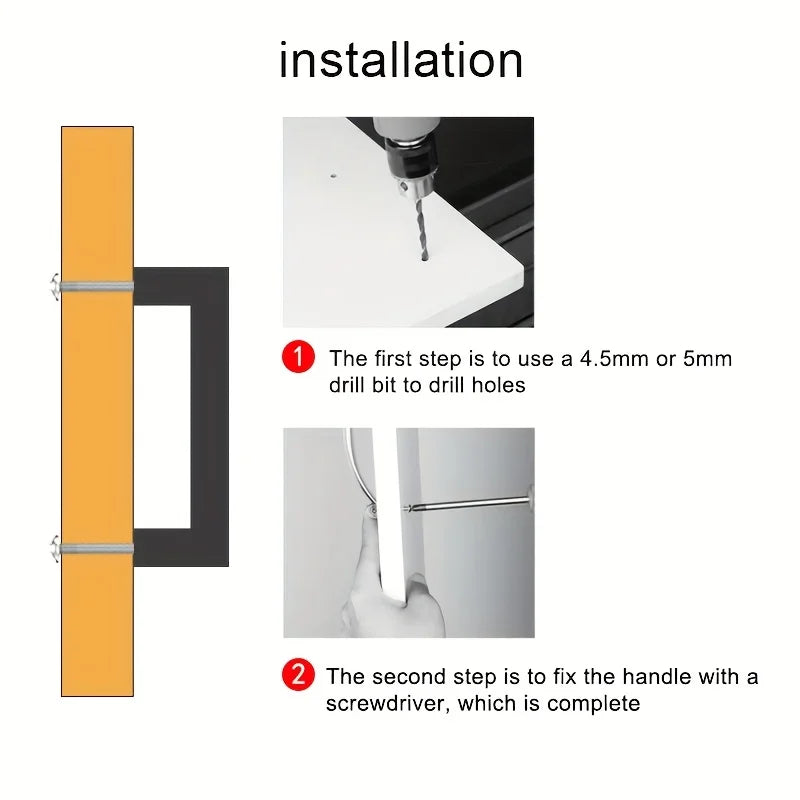 installation

1 The first step is to use a 4.5mm or 5mm drill bit to drill holes

2 The second step is to fix the handle with a screwdriver, which is complete